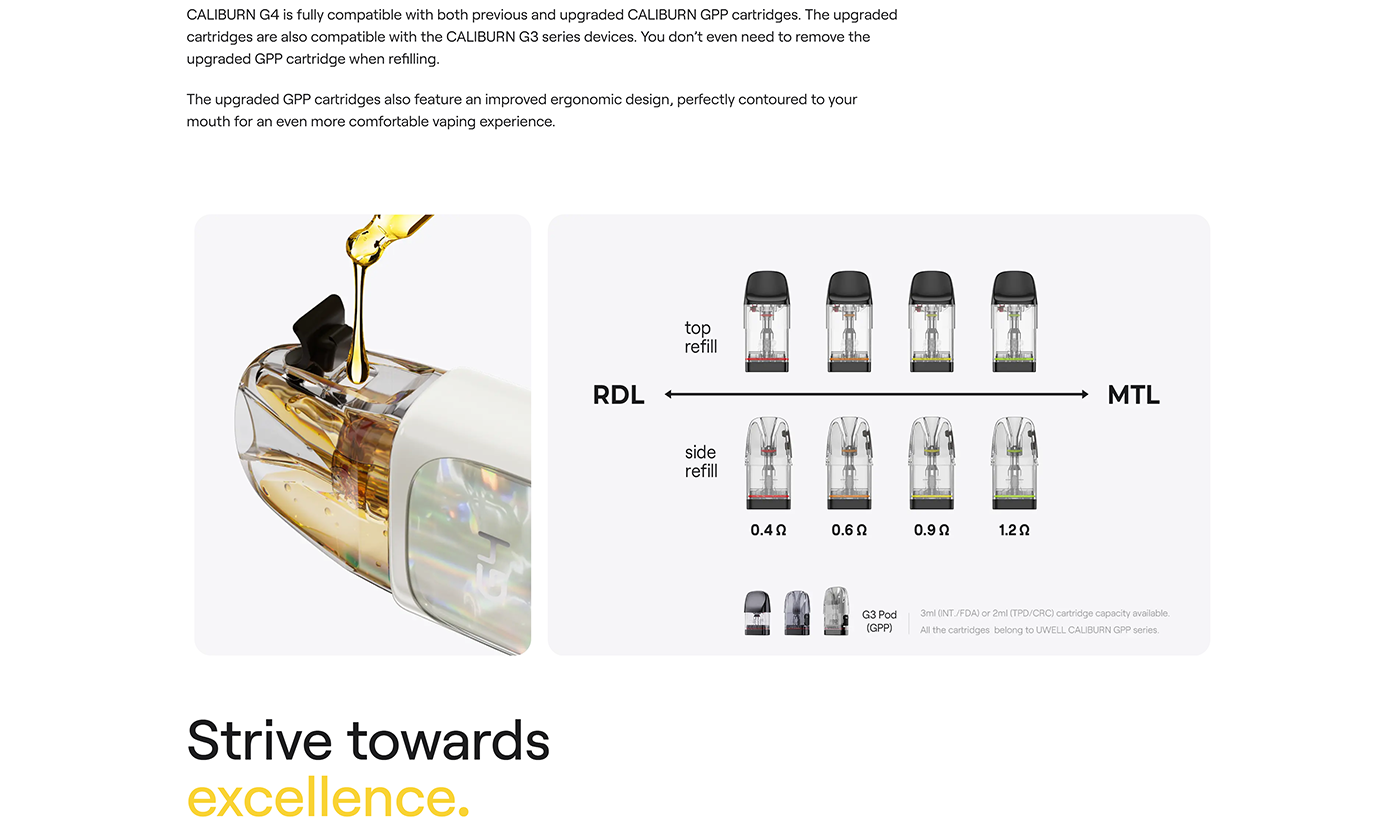 CALIBURN G4 is fully compatible with both previous and upgraded CALIBURN GPP cartridges. The upgraded cartridges are also compatible with the CALIBURN G3 series devices. You don't even need to remove the upgraded GPP cartridge when refilling.

The upgraded GPP cartridges also feature an improved ergonomic design, perfectly contoured to your mouth for an even more comfortable vaping experience.

top refill

RDL

MTL

side refill

0.4 Ω

0.6 Ω

0.9 Ω

1.2 Ω

G3 Pod (GPP)

3ml (INT./FDA) or 2ml (TPD/CRC) cartridge capacity available.
All the cartridges belong to UWELL CALIBURN GPP series.

Strive towards
excellence.